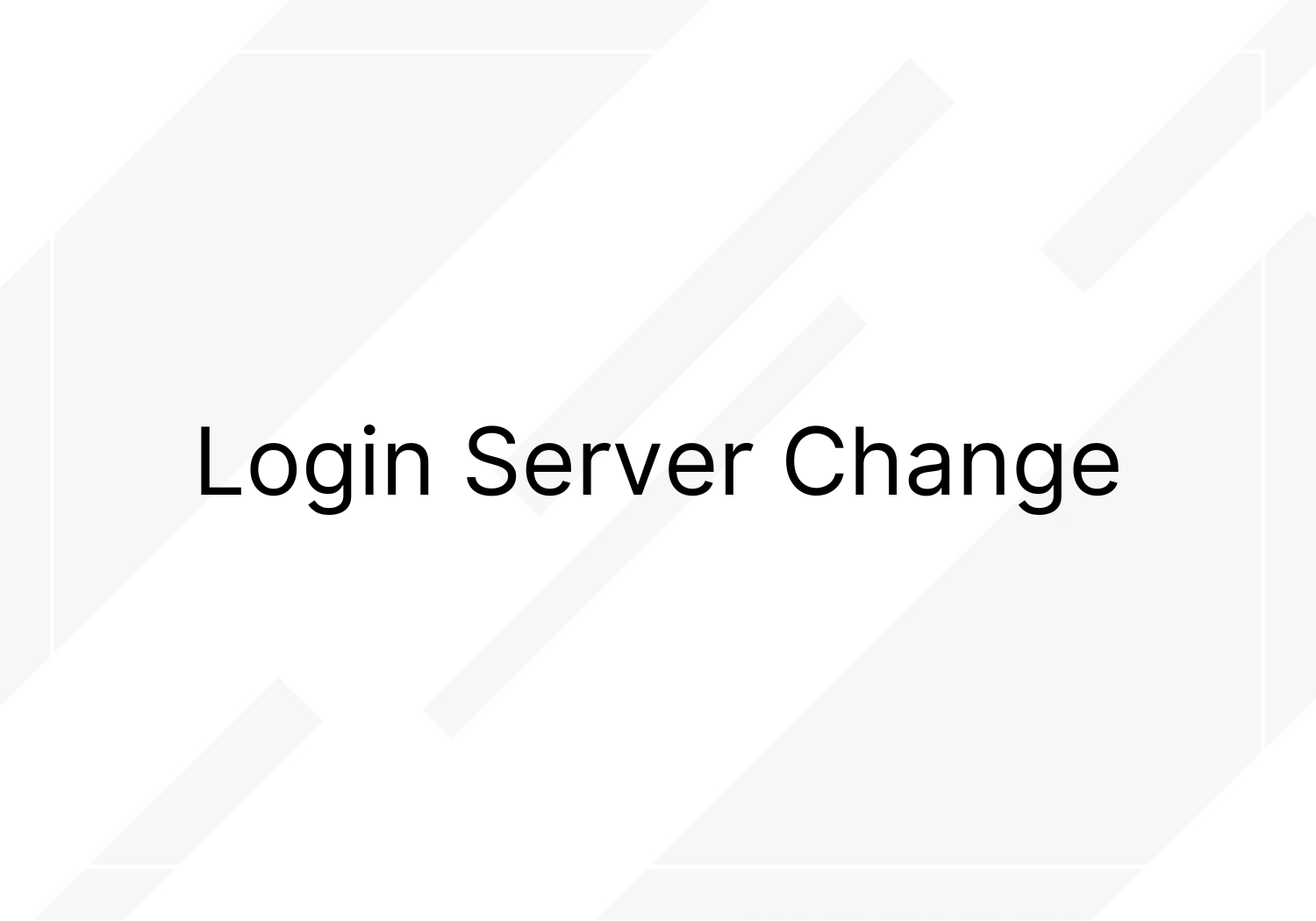 Login Server Change